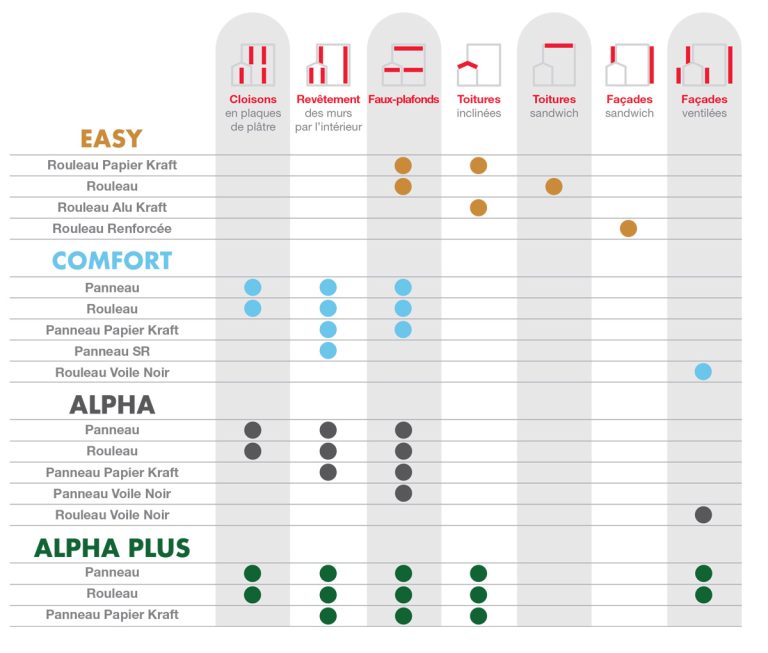 | | Cloisons en plaques de plâtre | Revêtement des murs par l'intérieur | Faux-plafonds | Toitures inclinées | Toitures sandwich | Façades sandwich | Façades ventilées |
|---|---|---|---|---|---|---|---|
| **EASY** | | | | | | | |
| Rouleau Papier Kraft | | | ● | ● | | | |
| Rouleau | | | ● | | ● | | |
| Rouleau Alu Kraft | | | | ● | | | |
| Rouleau Renforcée | | | | | | ● | |
| **COMFORT** | | | | | | | |
| Panneau | ● | ● | ● | | | | |
| Rouleau | ● | ● | ● | | | | |
| Panneau Papier Kraft | | ● | ● | | | | |
| Panneau SR | | ● | | | | | |
| Rouleau Voile Noir | | | | | | | ● |
| **ALPHA** | | | | | | | |
| Panneau | ● | ● | ● | | | | |
| Rouleau | ● | ● | ● | | | | |
| Panneau Papier Kraft | | ● | ● | | | | |
| Panneau Voile Noir | | | ● | | | | |
| Rouleau Voile Noir | | | | | | | ● |
| **ALPHA PLUS** | | | | | | | |
| Panneau | ● | ● | ● | ● | | | ● |
| Rouleau | ● | ● | ● | ● | | | ● |
| Panneau Papier Kraft | | ● | ● | ● | | | |